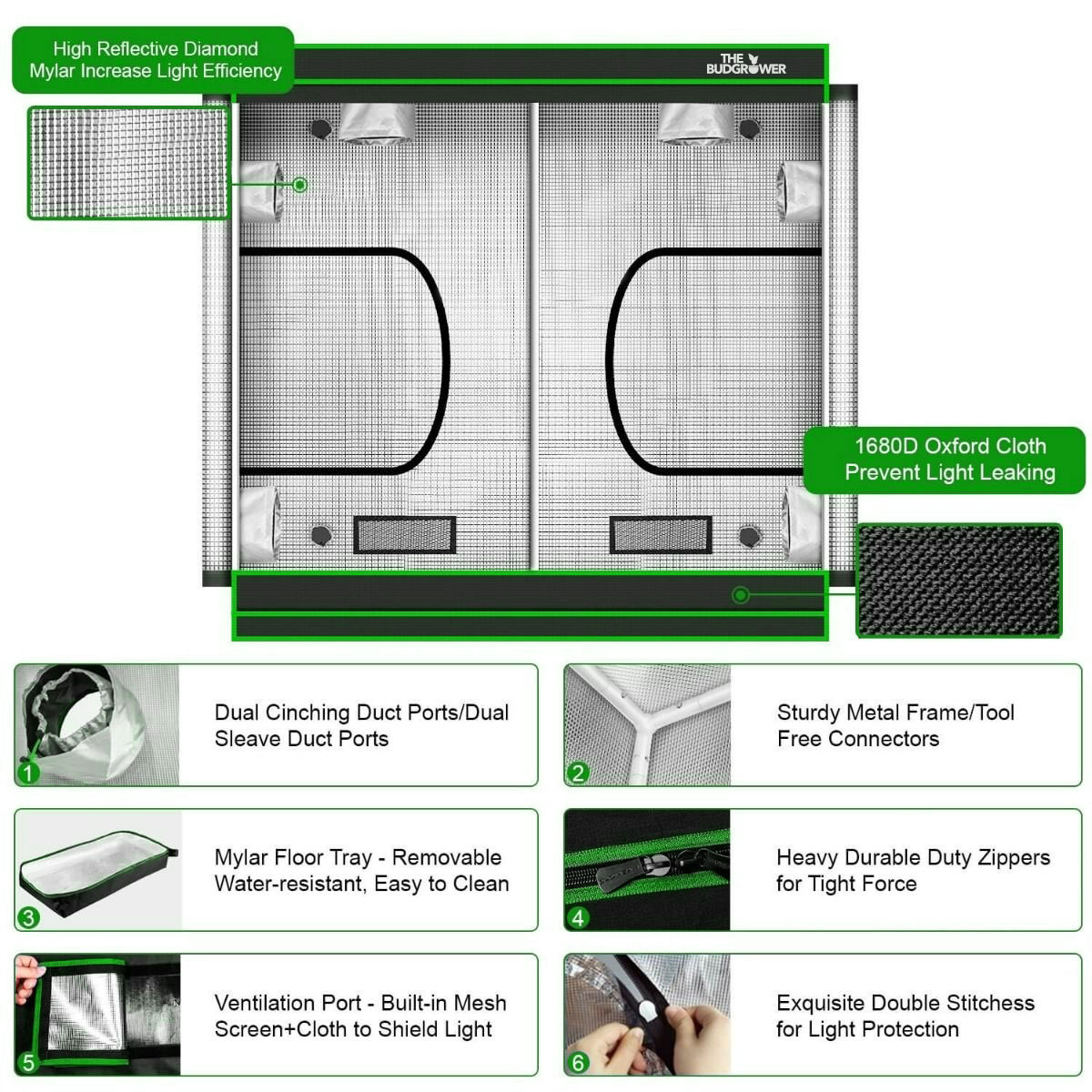 High Reflective Diamond Mylar Increase Light Efficiency

THE BUDGROWER

1680D Oxford Cloth Prevent Light Leaking

1

Dual Cinching Duct Ports/Dual Sleave Duct Ports

2

Sturdy Metal Frame/Tool Free Connectors

3

Mylar Floor Tray - Removable Water-resistant, Easy to Clean

4

Heavy Durable Duty Zippers for Tight Force

5

Ventilation Port - Built-in Mesh Screen+Cloth to Shield Light

6

Exquisite Double Stitchess for Light Protection